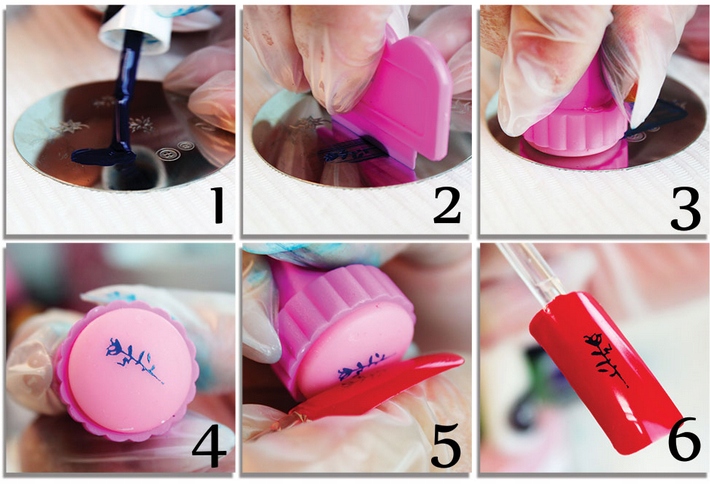 1
2
3
4
5
6